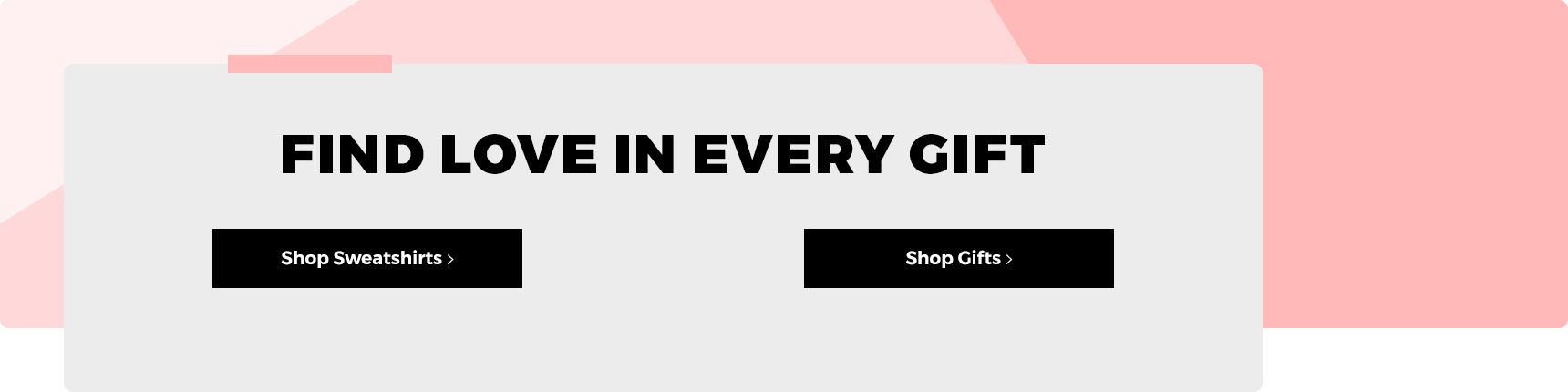 FIND LOVE IN EVERY GIFT

Shop Sweatshirts >

Shop Gifts >